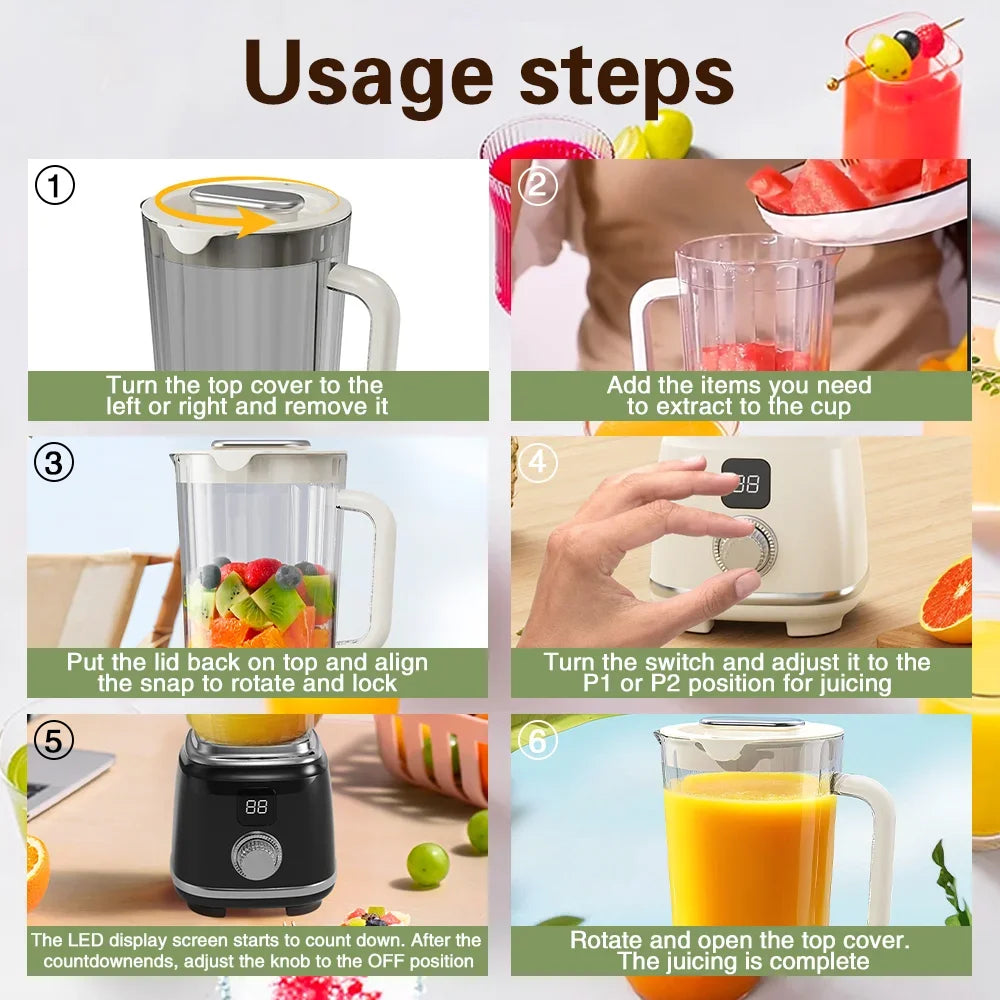 Usage steps

①

Turn the top cover to the left or right and remove it

②

Add the items you need to extract to the cup

③

Put the lid back on top and align the snap to rotate and lock

④

88

Turn the switch and adjust it to the P1 or P2 position for juicing

⑤

88

The LED display screen starts to count down. After the countdownends, adjust the knob to the OFF position

⑥

Rotate and open the top cover. The juicing is complete